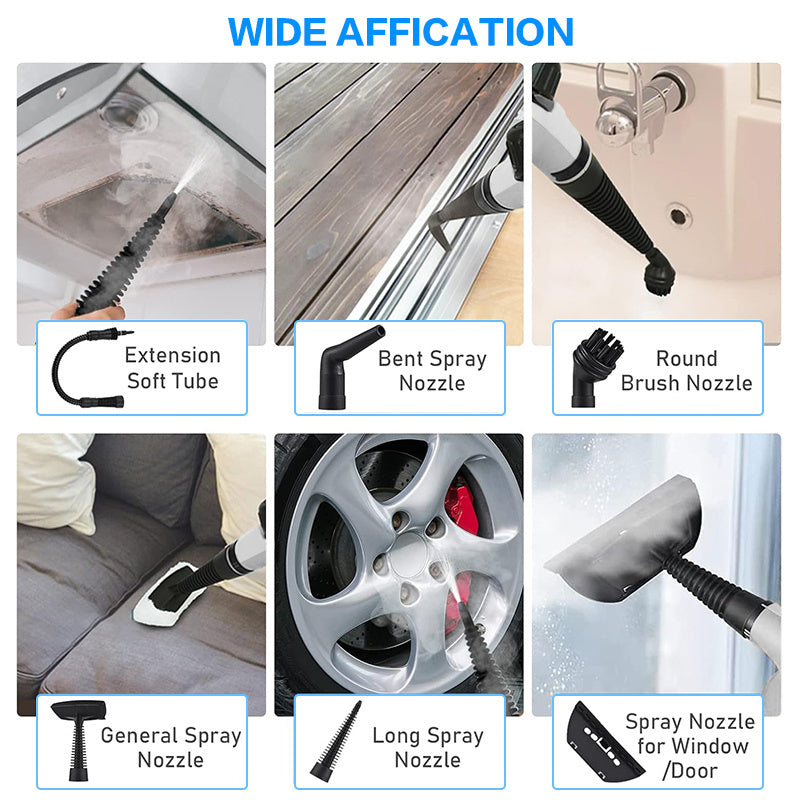 WIDE AFFICATION

Extension Soft Tube

Bent Spray Nozzle

Round Brush Nozzle

General Spray Nozzle

Long Spray Nozzle

Spray Nozzle for Window /Door